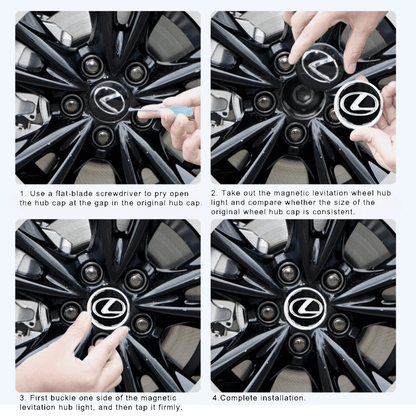 1. Use a flat-blade screwdriver to pry open the hub cap at the gap in the original hub cap.

2. Take out the magnetic levitation wheel hub light and compare whether the size of the original wheel hub cap is consistent.

3. First buckle one side of the magnetic levitation hub light, and then tap it firmly.

4.Complete installation.