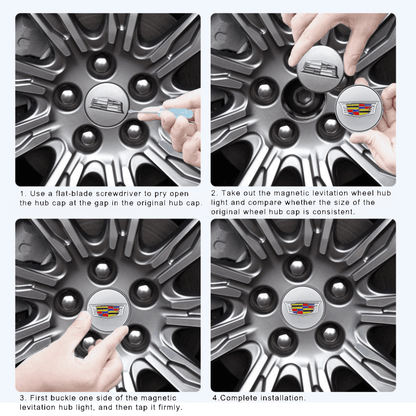 1. Use a flat-blade screwdriver to pry open the hub cap at the gap in the original hub cap.

2. Take out the magnetic levitation wheel hub light and compare whether the size of the original wheel hub cap is consistent.

3. First buckle one side of the magnetic levitation hub light, and then tap it firmly.

4.Complete installation.