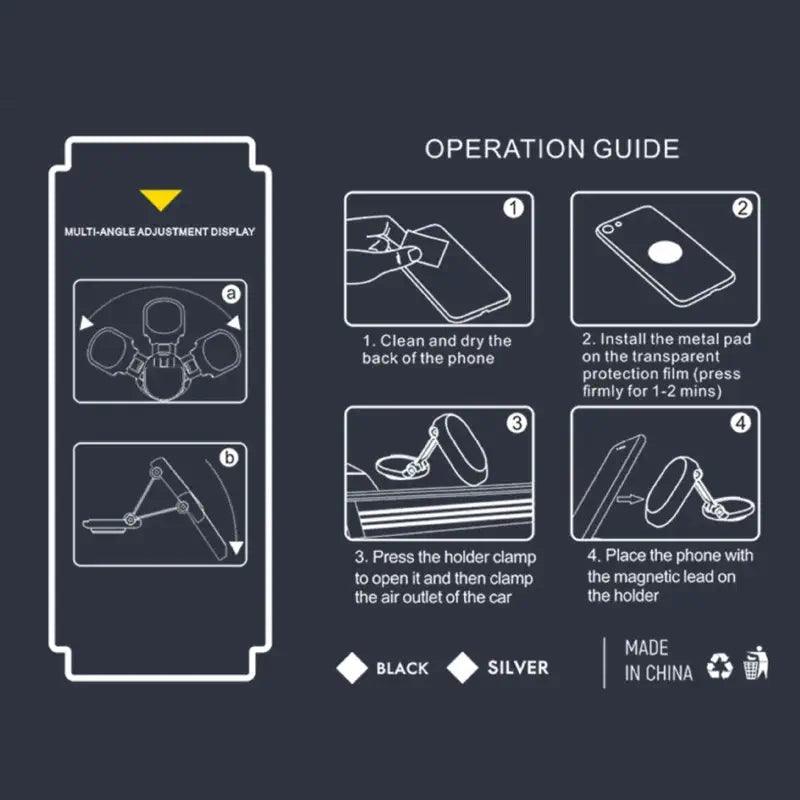 MULTI-ANGLE ADJUSTMENT DISPLAY

a

b

OPERATION GUIDE

1

1. Clean and dry the back of the phone

2

2. Install the metal pad on the transparent protection film (press firmly for 1-2 mins)

3

3. Press the holder clamp to open it and then clamp the air outlet of the car

4

4. Place the phone with the magnetic lead on the holder

BLACK SILVER

MADE IN CHINA