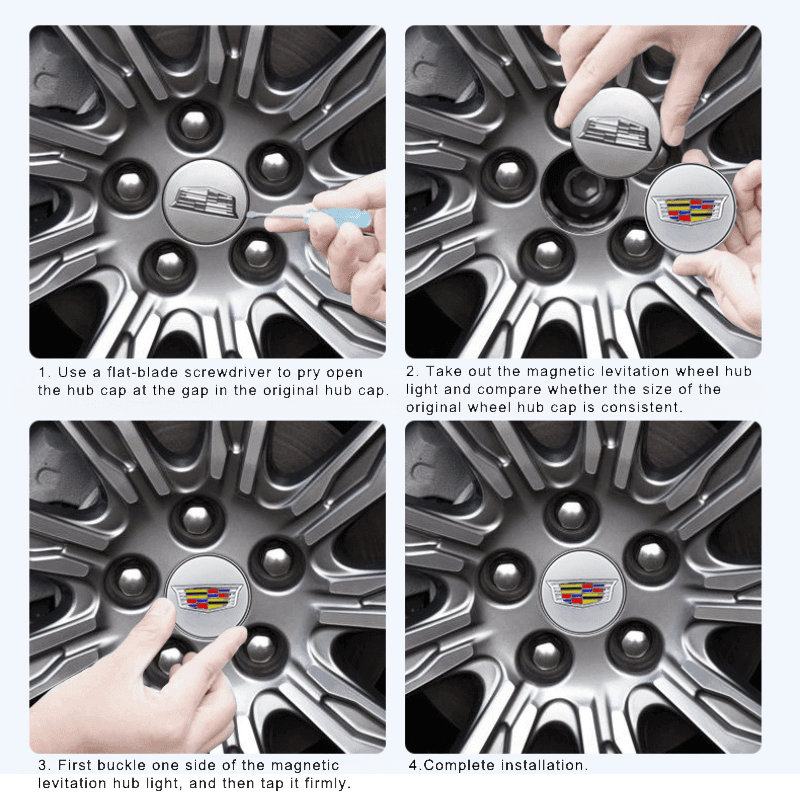 1. Use a flat-blade screwdriver to pry open the hub cap at the gap in the original hub cap.

2. Take out the magnetic levitation wheel hub light and compare whether the size of the original wheel hub cap is consistent.

3. First buckle one side of the magnetic levitation hub light, and then tap it firmly.

4.Complete installation.