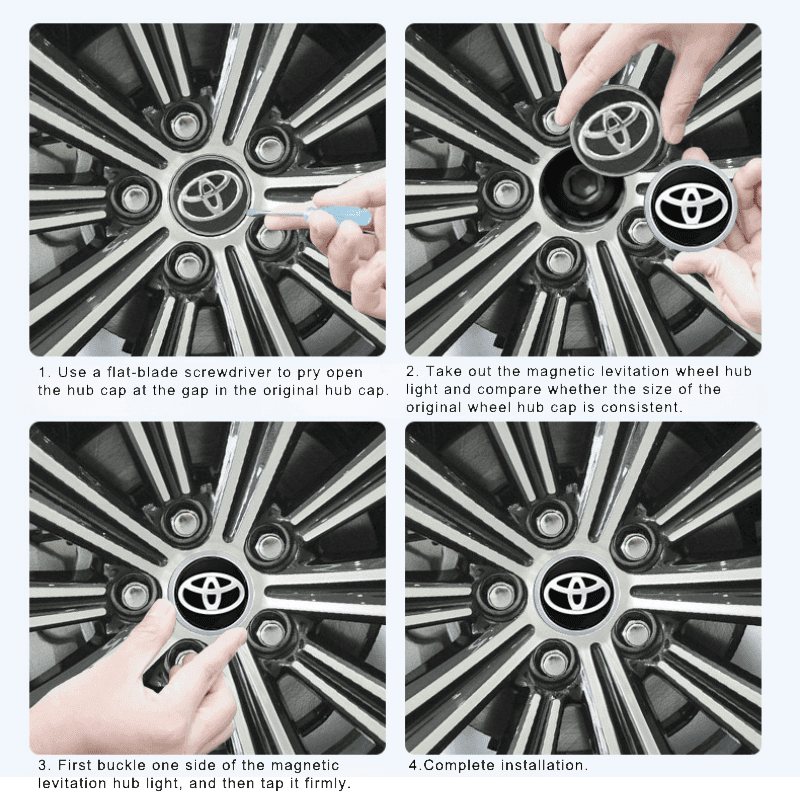 1. Use a flat-blade screwdriver to pry open the hub cap at the gap in the original hub cap.

2. Take out the magnetic levitation wheel hub light and compare whether the size of the original wheel hub cap is consistent.

3. First buckle one side of the magnetic levitation hub light, and then tap it firmly.

4.Complete installation.