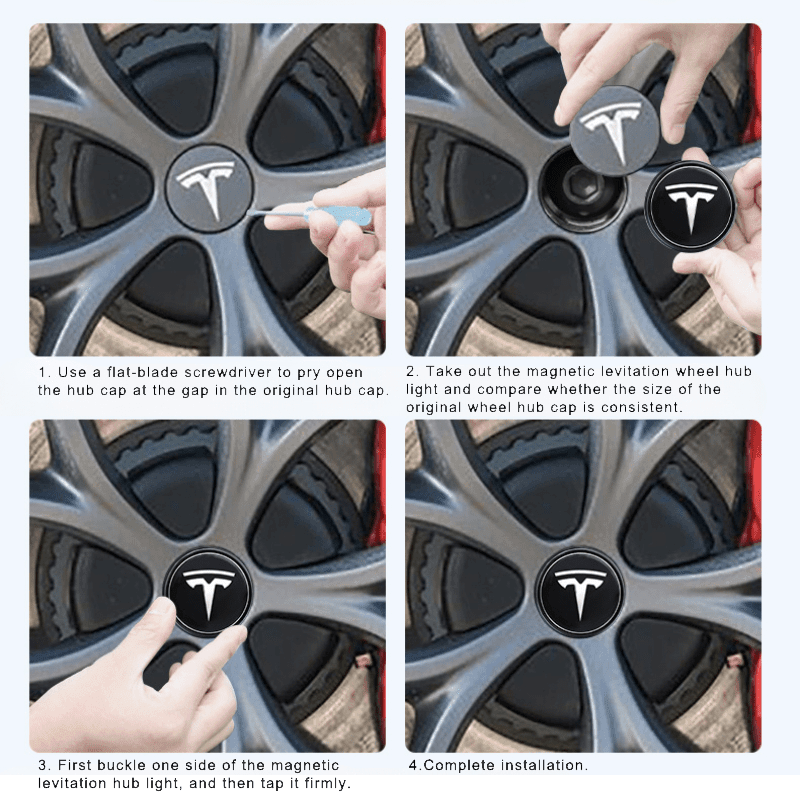 1. Use a flat-blade screwdriver to pry open the hub cap at the gap in the original hub cap.

2. Take out the magnetic levitation wheel hub light and compare whether the size of the original wheel hub cap is consistent.

3. First buckle one side of the magnetic levitation hub light, and then tap it firmly.

4.Complete installation.