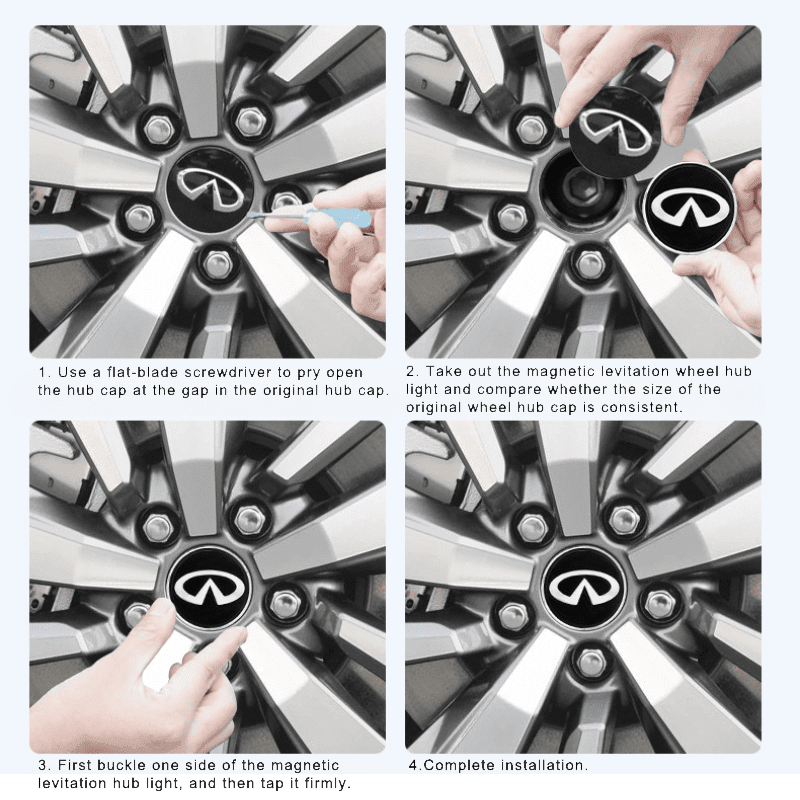 1. Use a flat-blade screwdriver to pry open the hub cap at the gap in the original hub cap.

2. Take out the magnetic levitation wheel hub light and compare whether the size of the original wheel hub cap is consistent.

3. First buckle one side of the magnetic levitation hub light, and then tap it firmly.

4.Complete installation.