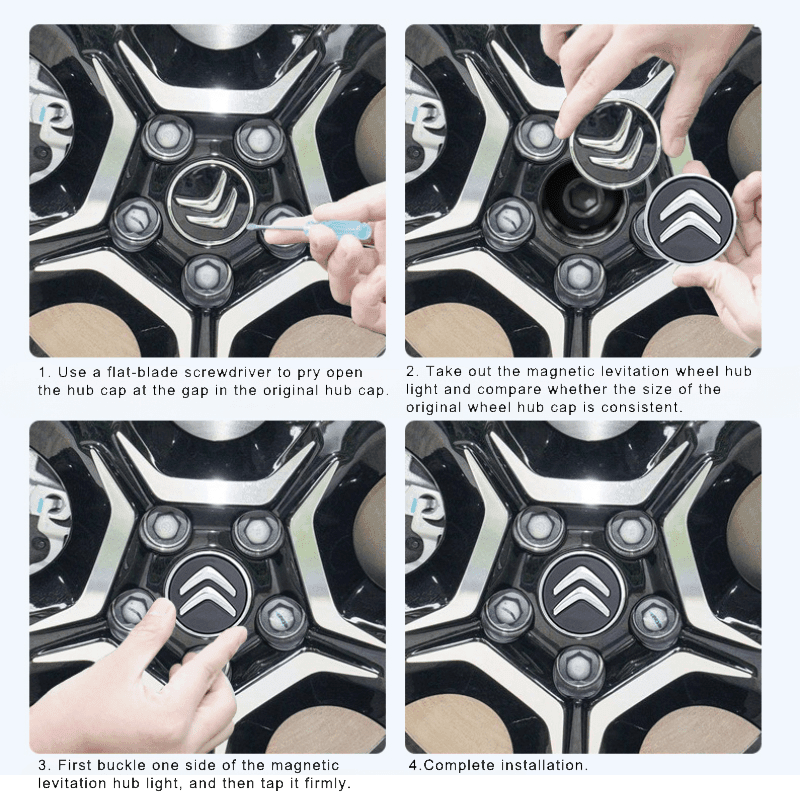 1. Use a flat-blade screwdriver to pry open the hub cap at the gap in the original hub cap.

2. Take out the magnetic levitation wheel hub light and compare whether the size of the original wheel hub cap is consistent.

3. First buckle one side of the magnetic levitation hub light, and then tap it firmly.

4.Complete installation.