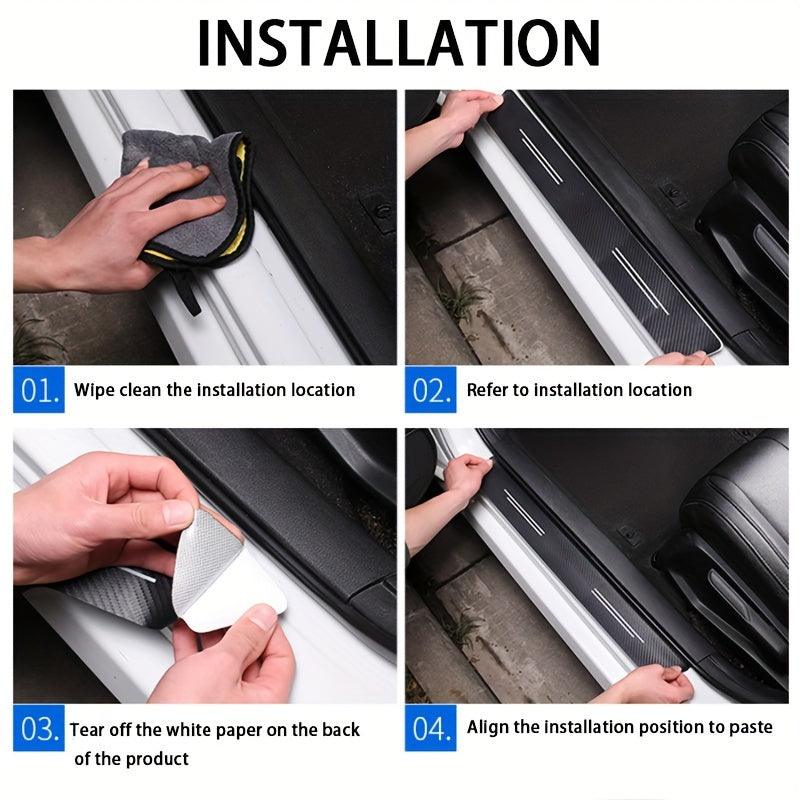 INSTALLATION

01. Wipe clean the installation location

02. Refer to installation location

03. Tear off the white paper on the back of the product

04. Align the installation position to paste